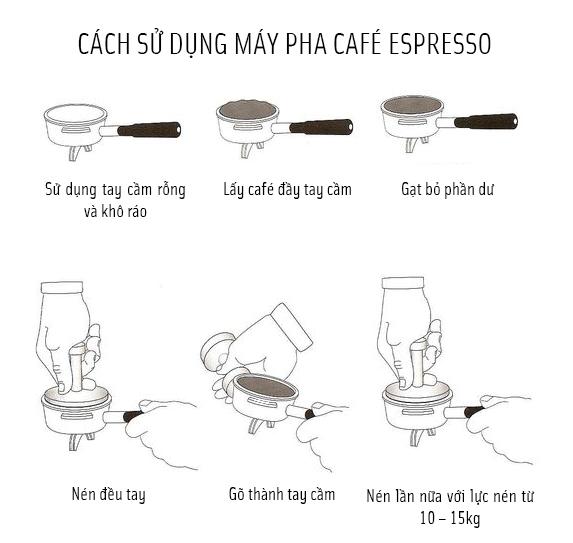 CÁCH SỬ DỤNG MÁY PHA CAFÉ ESPRESSO

Sử dụng tay cầm rỗng và khô ráo

Lấy café đầy tay cầm

Gạt bỏ phần dư

Nén đều tay

Gõ thành tay cầm

Nén lần nữa với lực nén từ 10 – 15kg